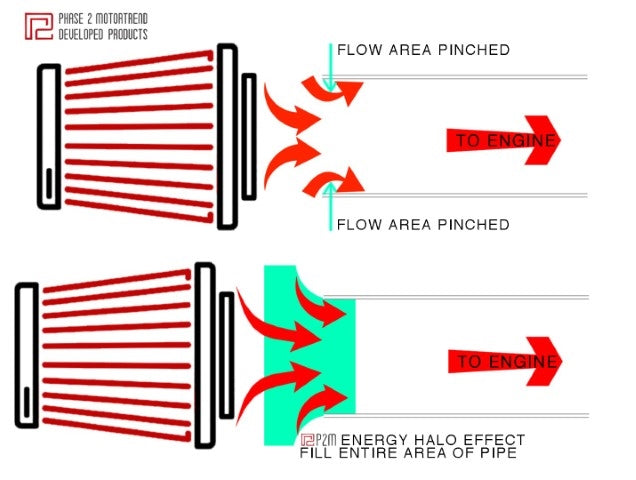 PHASE 2 MOTORTREND
DEVELOPED PRODUCTS

FLOW AREA PINCHED

TO ENGINE

FLOW AREA PINCHED

TO ENGINE

P2M ENERGY HALO EFFECT
FILL ENTIRE AREA OF PIPE