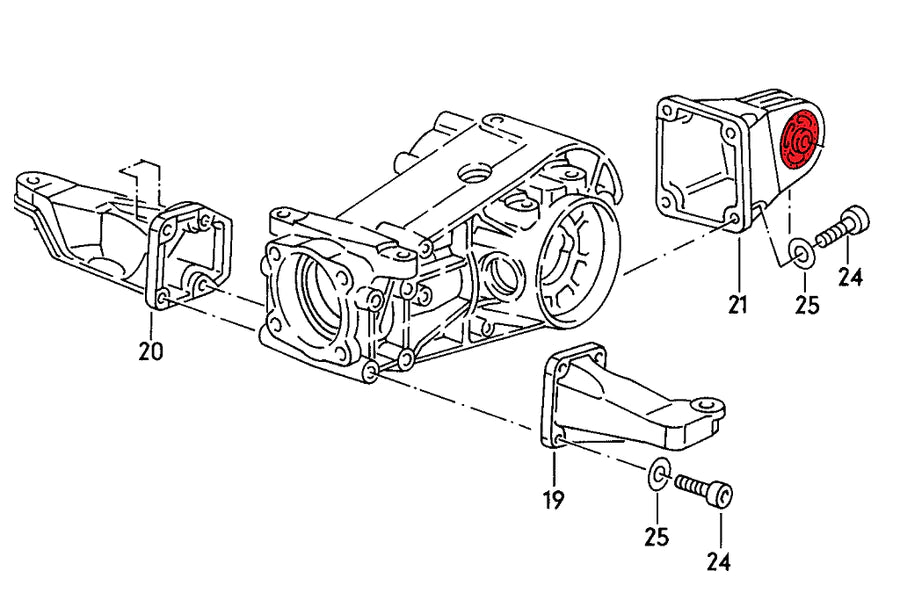 20
21
25
24
19
25
24